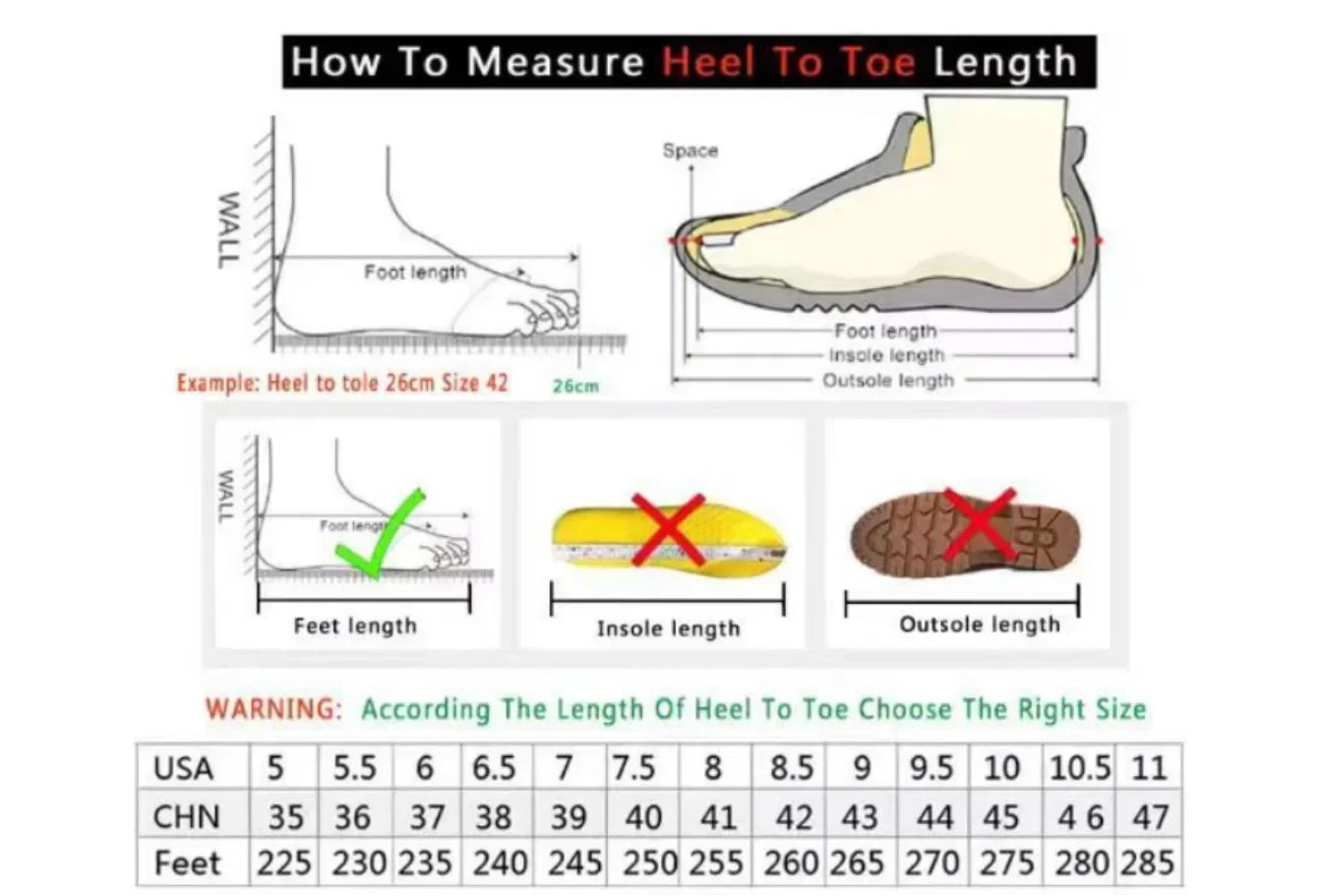 How To Measure Heel To Toe Length

WALL

Foot length

Example: Heel to tole 26cm Size 42

26cm

Space

Foot length
Insole length
Outsole length

WALL

Foot length

Feet length

Insole length

Outsole length

WARNING: According The Length Of Heel To Toe Choose The Right Size

| USA | 5 | 5.5 | 6 | 6.5 | 7 | 7.5 | 8 | 8.5 | 9 | 9.5 | 10 | 10.5 | 11 |
|---|---|---|---|---|---|---|---|---|---|---|---|---|---|
| CHN | 35 | 36 | 37 | 38 | 39 | 40 | 41 | 42 | 43 | 44 | 45 | 4 6 | 47 |
| Feet | 225 | 230 | 235 | 240 | 245 | 250 | 255 | 260 | 265 | 270 | 275 | 280 | 285 |